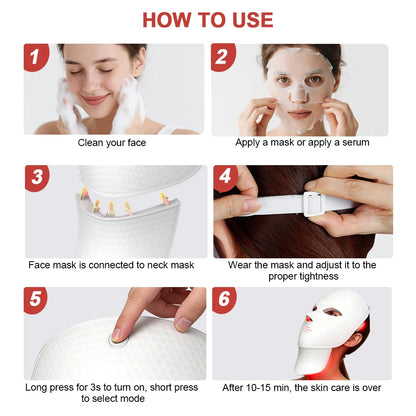 HOW TO USE

1

Clean your face

2

Apply a mask or apply a serum

3

Face mask is connected to neck mask

4

Wear the mask and adjust it to the proper tightness

5

Long press for 3s to turn on, short press to select mode

6

After 10-15 min, the skin care is over